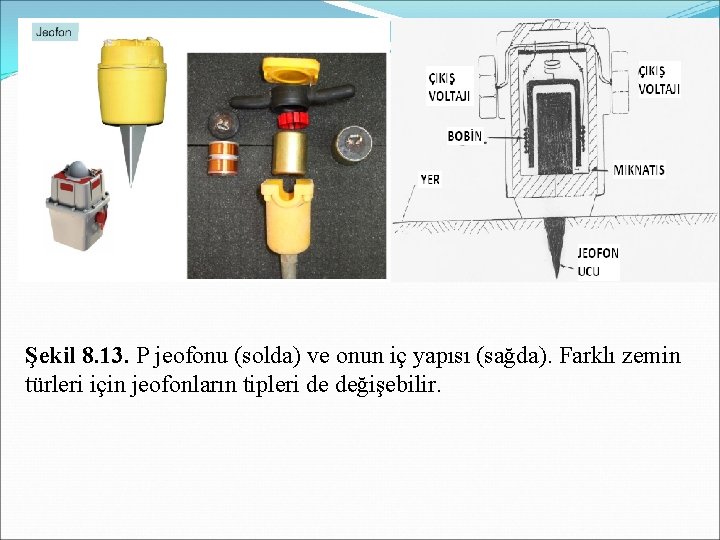 Jeofon

ÇIKIŞ VOLTAJI

ÇIKIŞ VOLTAJI

BOBİN

MIKNATIS

YER

JEOFON UCU

**Şekil 8.13.** P jeofonu (solda) ve onun iç yapısı (sağda). Farklı zemin türleri için jeofonların tipleri de değişebilir.