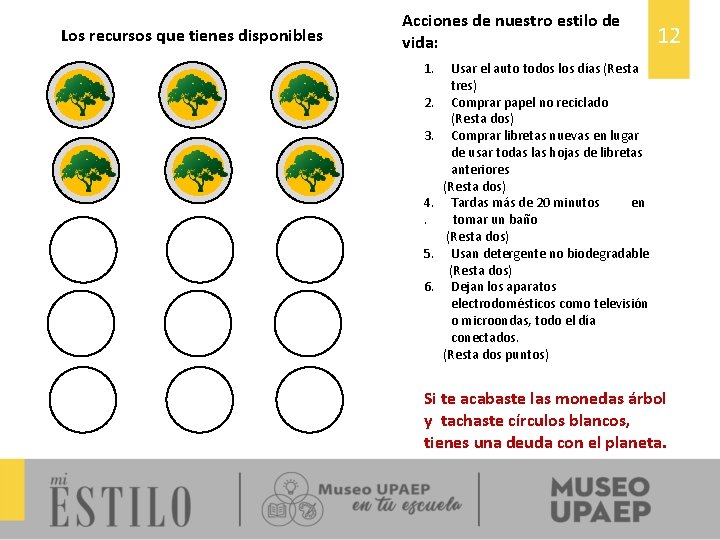 Los recursos que tienes disponibles

Acciones de nuestro estilo de vida:

12

1. Usar el auto todos los días (Resta tres)
2. Comprar papel no reciclado (Resta dos)
3. Comprar libretas nuevas en lugar de usar todas las hojas de libretas anteriores
(Resta dos)
4. Tardas más de 20 minutos en
. tomar un baño
(Resta dos)
5. Usan detergente no biodegradable (Resta dos)
6. Dejan los aparatos electrodomésticos como televisión o microondas, todo el día conectados.
(Resta dos puntos)

Si te acabaste las monedas árbol y tachaste círculos blancos, tienes una deuda con el planeta.

mi ESTILO

Museo UPAEP en tu escuela

MUSEO UPAEP