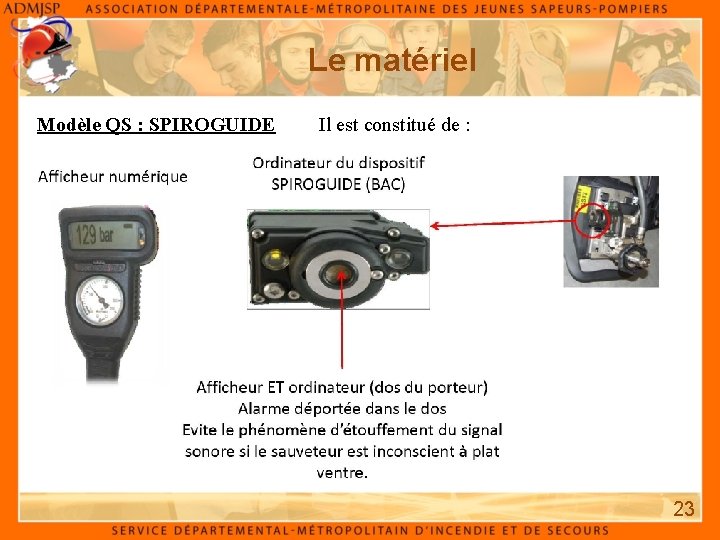 ADMJSP ASSOCIATION DÉPARTEMENTALE-MÉTROPOLITAINE DES JEUNES SAPEURS-POMPIERS

Le matériel

Modèle QS : SPIROGUIDE Il est constitué de :

Afficheur numérique

129 bar

Ordinateur du dispositif SPIROGUIDE (BAC)

Afficheur ET ordinateur (dos du porteur)
Alarme déportée dans le dos
Evite le phénomène d'étouffement du signal sonore si le sauveteur est inconscient à plat ventre.

23

SERVICE DÉPARTEMENTAL-MÉTROPOLITAIN D'INCENDIE ET DE SECOURS