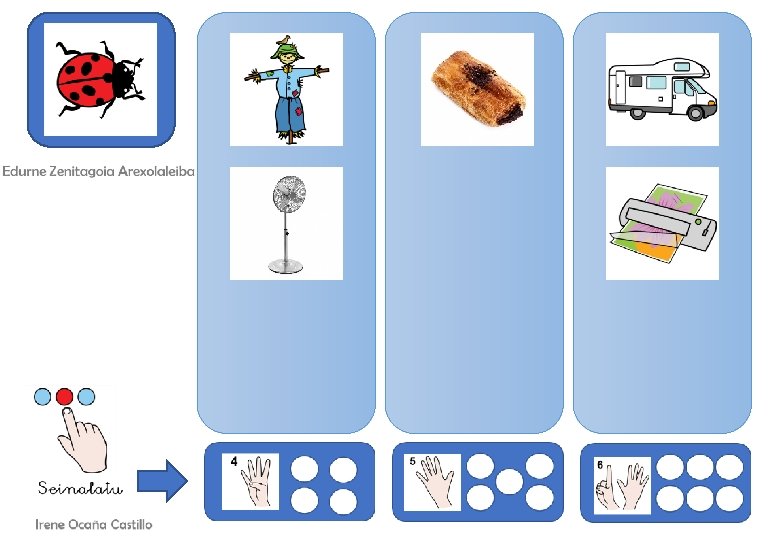 Edurne Zenitagoia Arexolaleiba

Seinalatu

Irene Ocaña Castillo

4

5

6