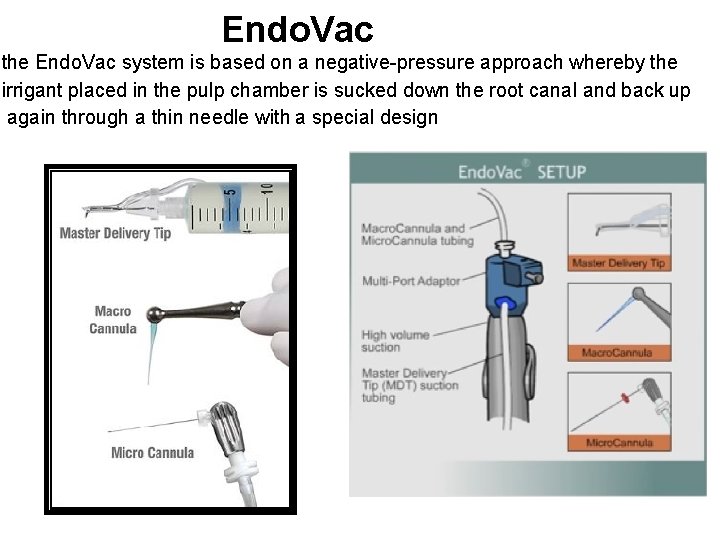 EndoVac

the EndoVac system is based on a negative-pressure approach whereby the irrigant placed in the pulp chamber is sucked down the root canal and back up again through a thin needle with a special design

5 10

Master Delivery Tip

Macro Cannula

Micro Cannula

EndoVac® SETUP

MacroCannula and MicroCannula tubing

Multi-Port Adaptor

High volume suction

Master Delivery Tip (MDT) suction tubing

Master Delivery Tip

MacroCannula

MicroCannula