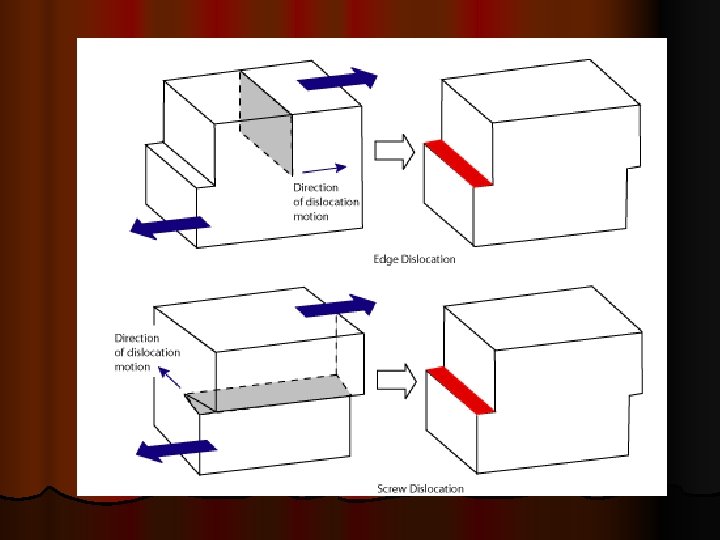 Direction of dislocation motion

Edge Dislocation

Direction of dislocation motion

Screw Dislocation