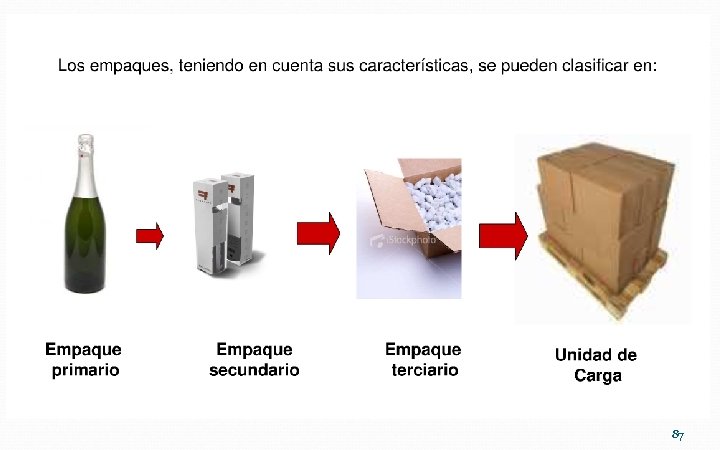 Los empaques, teniendo en cuenta sus características, se pueden clasificar en:

iStockphoto

Empaque primario

Empaque secundario

Empaque terciario

Unidad de Carga

87