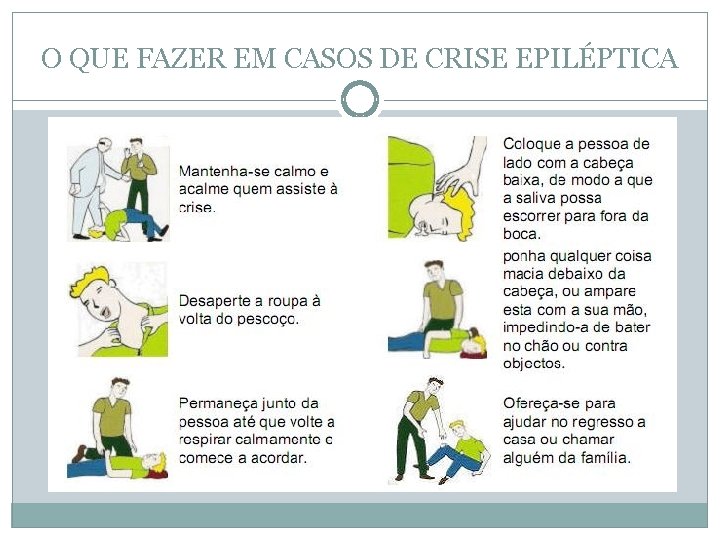 O QUE FAZER EM CASOS DE CRISE EPILÉPTICA

Mantenha-se calmo e acalme quem assiste à crise.

Desaperte a roupa à volta do pescoço.

Permaneça junto da pessoa até que volte a respirar calmamente e comece a acordar.

Coloque a pessoa de lado com a cabeça baixa, de modo a que a saliva possa escorrer para fora da boca.

ponha qualquer coisa macia debaixo da cabeça, ou ampare esta com a sua mão, impedindo-a de bater no chão ou contra objectos.

Ofereça-se para ajudar no regresso a casa ou chamar alguém da família.