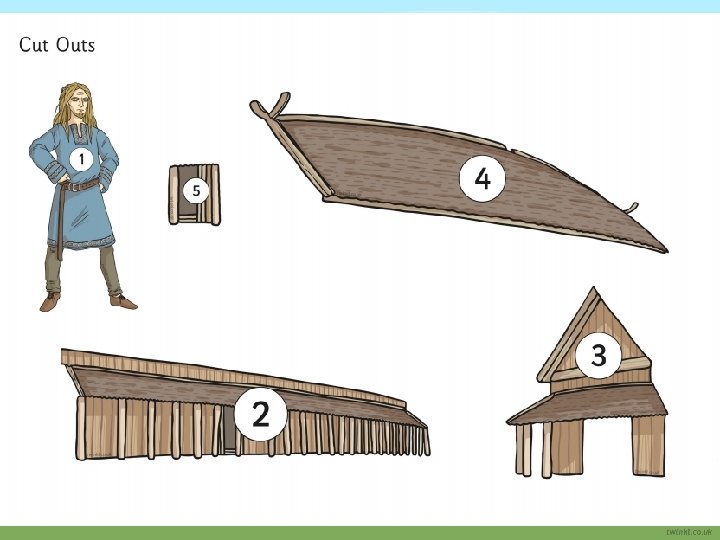 Cut Outs

1

5

4

2

3

twinkl.co.uk