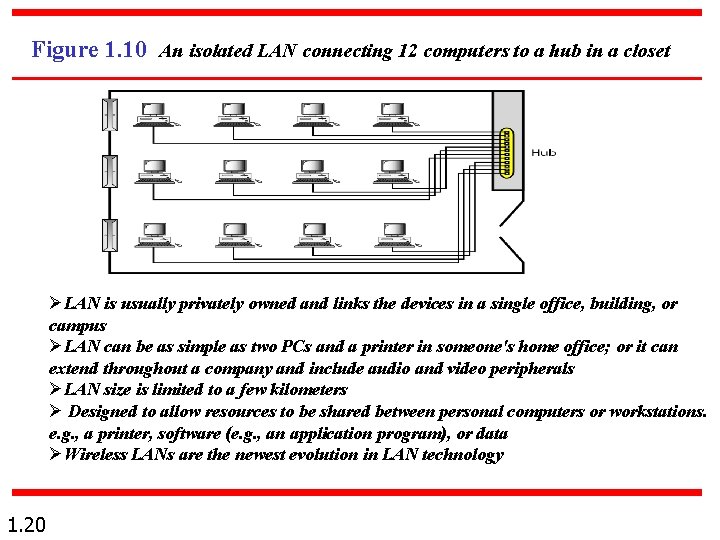 Figure 1.10 An isolated LAN connecting 12 computers to a hub in a closet

Hub

➢LAN is usually privately owned and links the devices in a single office, building, or campus
➢LAN can be as simple as two PCs and a printer in someone's home office; or it can extend throughout a company and include audio and video peripherals
➢LAN size is limited to a few kilometers
➢ Designed to allow resources to be shared between personal computers or workstations. e.g., a printer, software (e.g., an application program), or data
➢Wireless LANs are the newest evolution in LAN technology

1.20