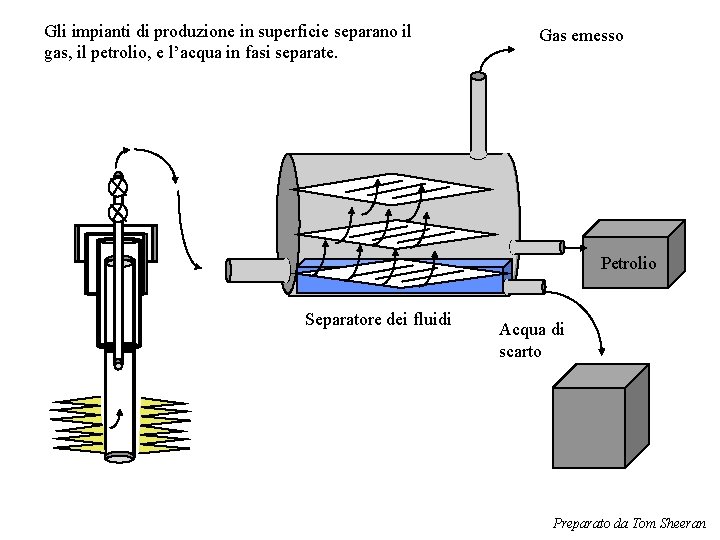 Gli impianti di produzione in superficie separano il gas, il petrolio, e l'acqua in fasi separate.

Gas emesso

Petrolio

Separatore dei fluidi

Acqua di scarto

Preparato da Tom Sheeran