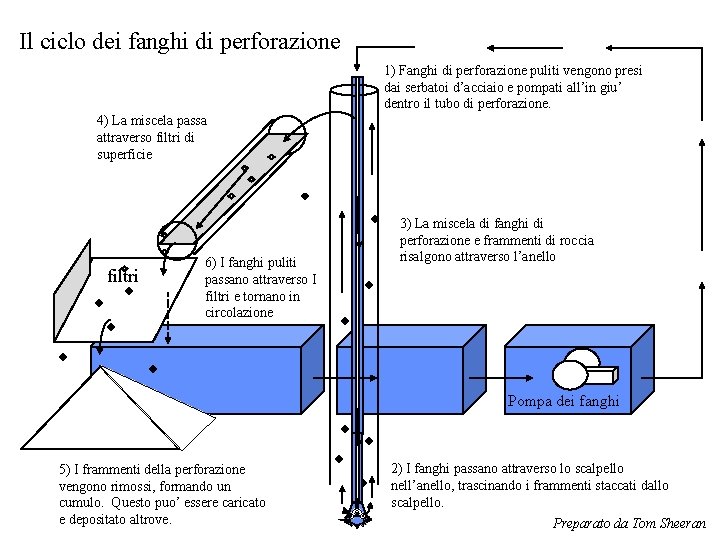 Il ciclo dei fanghi di perforazione

1) Fanghi di perforazione puliti vengono presi dai serbatoi d'acciaio e pompati all'in giu' dentro il tubo di perforazione.

4) La miscela passa attraverso filtri di superficie

3) La miscela di fanghi di perforazione e frammenti di roccia risalgono attraverso l'anello

filtri

6) I fanghi puliti passano attraverso I filtri e tornano in circolazione

Pompa dei fanghi

5) I frammenti della perforazione vengono rimossi, formando un cumulo. Questo puo' essere caricato e depositato altrove.

2) I fanghi passano attraverso lo scalpello nell'anello, trascinando i frammenti staccati dallo scalpello.

Preparato da Tom Sheeran