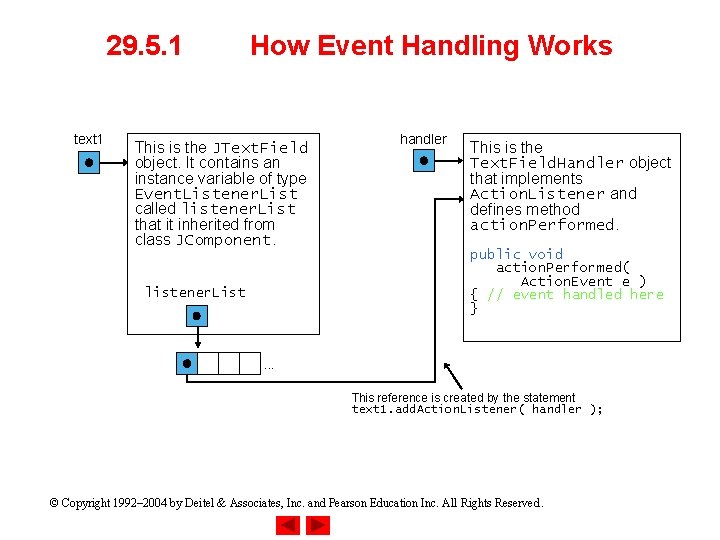 29.5.1 How Event Handling Works

text1

This is the JTextField object. It contains an instance variable of type EventListenerList called listenerList that it inherited from class JComponent.

listenerList

...

handler

This is the TextFieldHandler object that implements ActionListener and defines method actionPerformed.

public void
 actionPerformed(
 ActionEvent e )
{ // event handled here
}

This reference is created by the statement
text1.addActionListener( handler );

© Copyright 1992–2004 by Deitel & Associates, Inc. and Pearson Education Inc. All Rights Reserved.