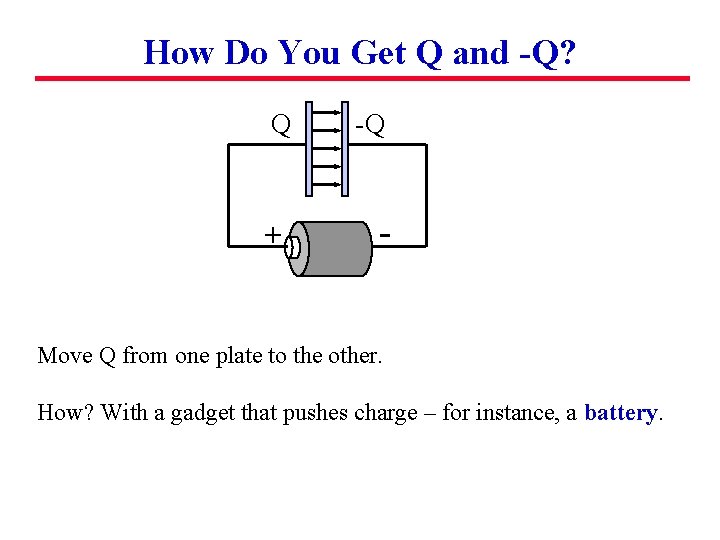 How Do You Get Q and -Q?

Q

-Q

+

-

Move Q from one plate to the other.

How? With a gadget that pushes charge – for instance, a battery.