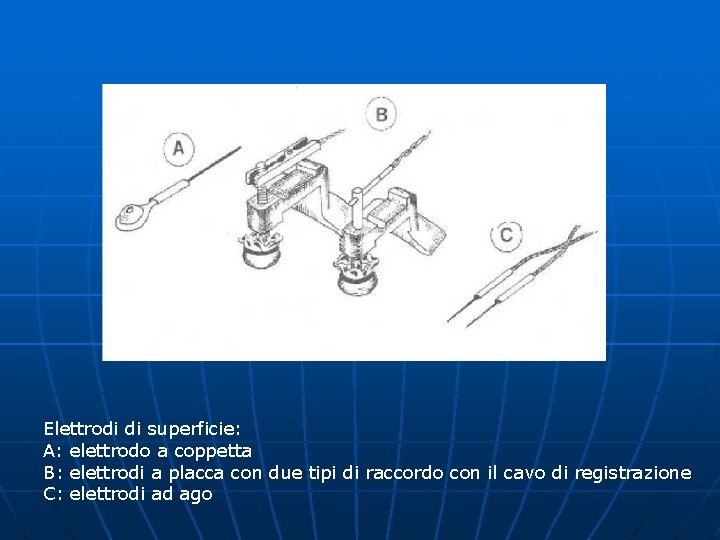 A

B

C

Elettrodi di superficie:
A: elettrodo a coppetta
B: elettrodi a placca con due tipi di raccordo con il cavo di registrazione
C: elettrodi ad ago