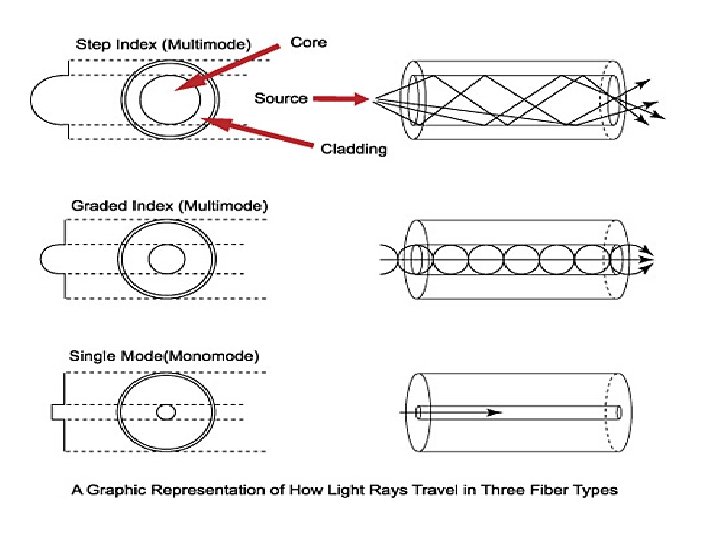 Step Index (Multimode)

Core

Source

Cladding

Graded Index (Multimode)

Single Mode(Monomode)

A Graphic Representation of How Light Rays Travel in Three Fiber Types