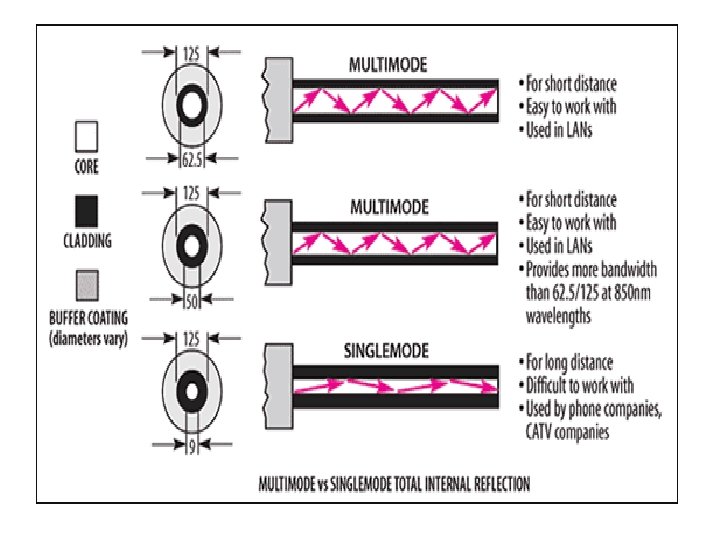 CORE

CLADDING

BUFFER COATING (diameters vary)

125

62.5

MULTIMODE

• For short distance
• Easy to work with
• Used in LANs

125

50

MULTIMODE

• For short distance
• Easy to work with
• Used in LANs
• Provides more bandwidth than 62.5/125 at 850nm wavelengths

125

9

SINGLEMODE

• For long distance
• Difficult to work with
• Used by phone companies, CATV companies

MULTIMODE vs SINGLEMODE TOTAL INTERNAL REFLECTION