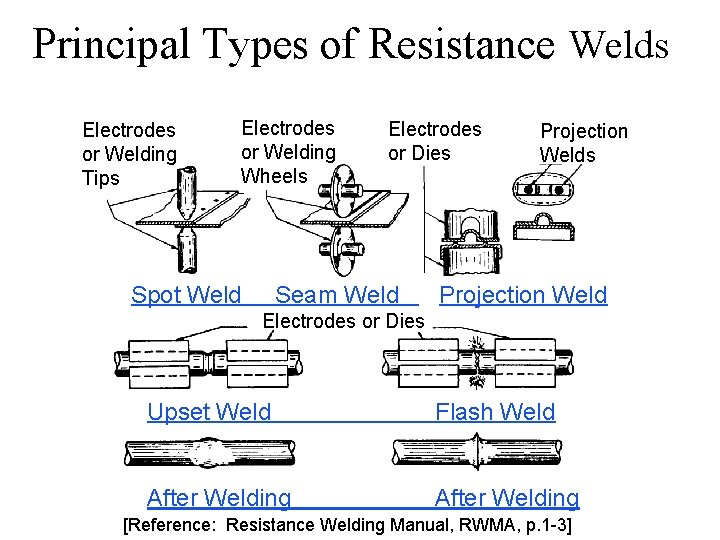 Principal Types of Resistance Welds

Electrodes or Welding Tips

Electrodes or Welding Wheels

Electrodes or Dies

Projection Welds

Spot Weld Seam Weld Projection Weld

Electrodes or Dies

Upset Weld Flash Weld

After Welding After Welding

[Reference: Resistance Welding Manual, RWMA, p.1-3]