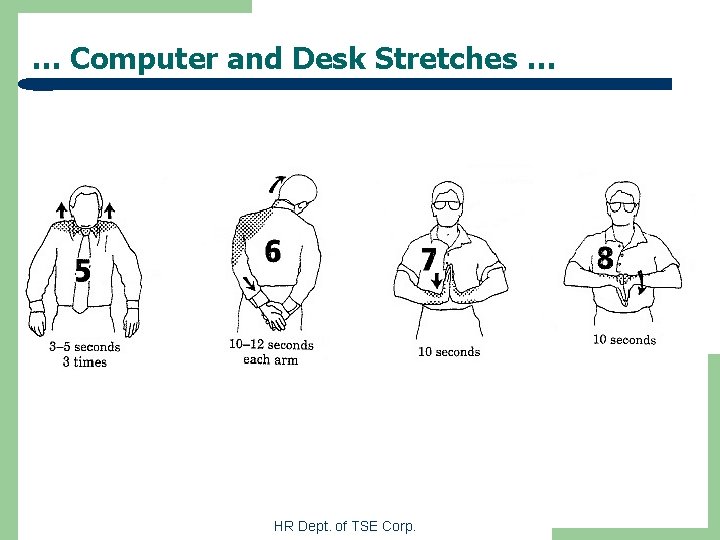 … Computer and Desk Stretches …

5
3–5 seconds
3 times

6
10–12 seconds
each arm

7
10 seconds

8
10 seconds

HR Dept. of TSE Corp.