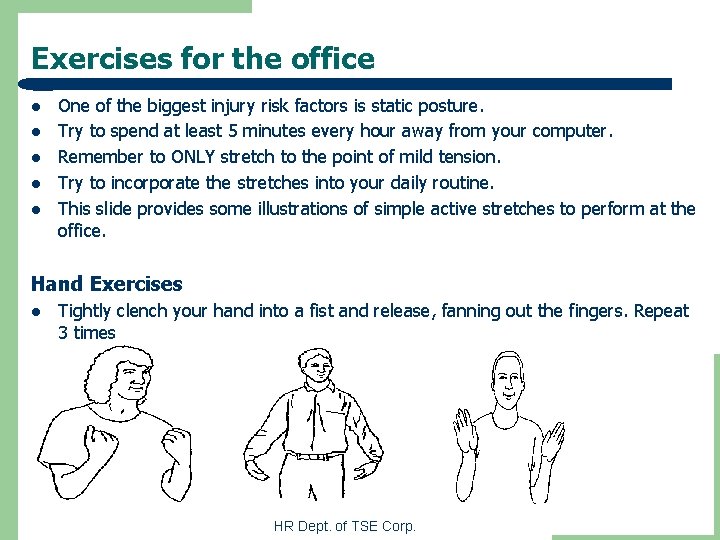 Exercises for the office

- One of the biggest injury risk factors is static posture.
- Try to spend at least 5 minutes every hour away from your computer.
- Remember to ONLY stretch to the point of mild tension.
- Try to incorporate the stretches into your daily routine.
- This slide provides some illustrations of simple active stretches to perform at the office.

Hand Exercises

- Tightly clench your hand into a fist and release, fanning out the fingers. Repeat 3 times

HR Dept. of TSE Corp.