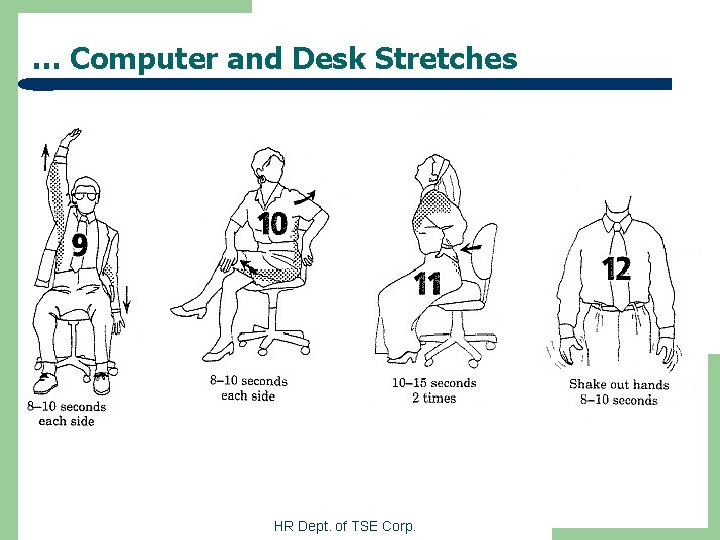 … Computer and Desk Stretches

9

8–10 seconds each side

10

8–10 seconds each side

11

10–15 seconds 2 times

12

Shake out hands 8–10 seconds

HR Dept. of TSE Corp.