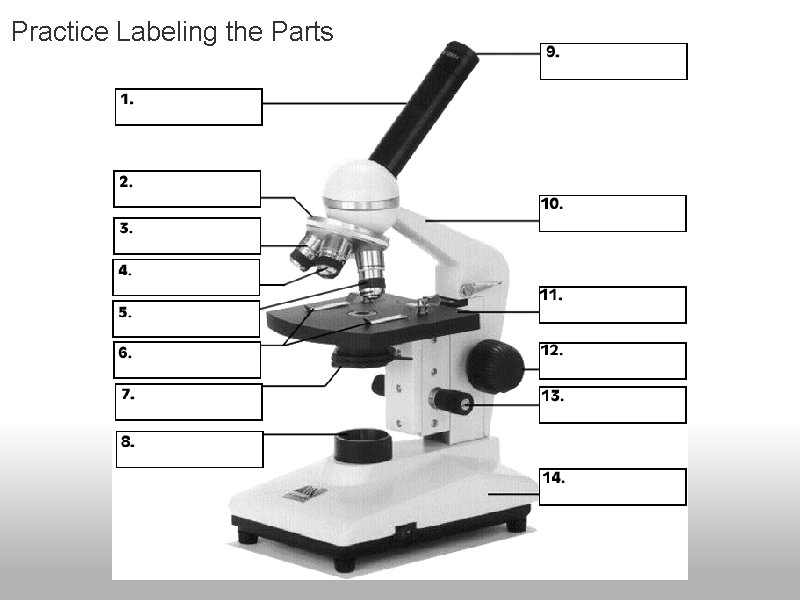 Practice Labeling the Parts

1.

2.

3.

4.

5.

6.

7.

8.

9.

10.

11.

12.

13.

14.