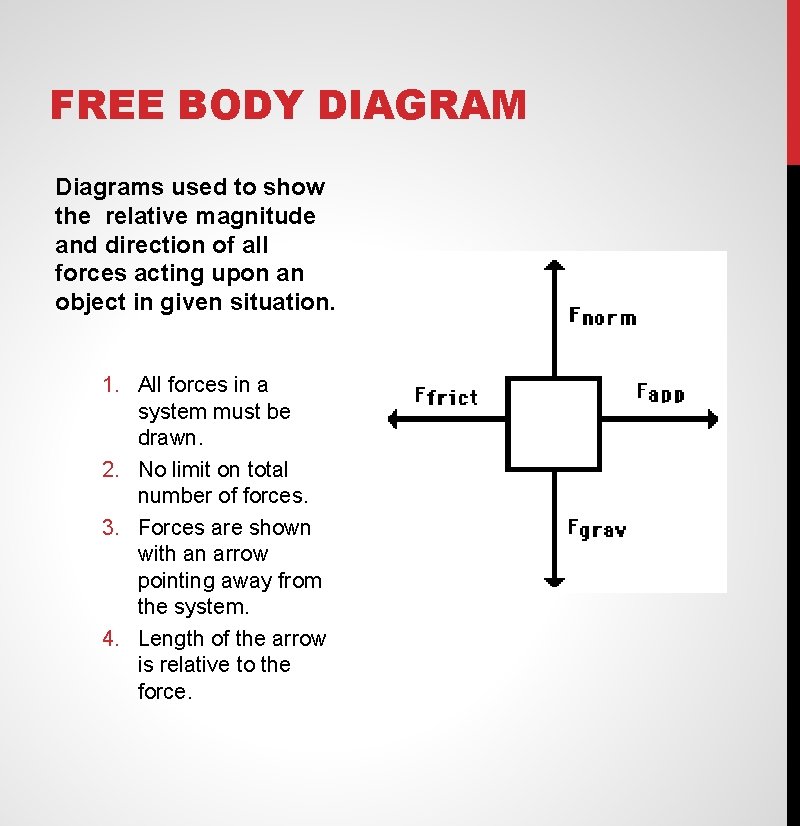 FREE BODY DIAGRAM

Diagrams used to show the relative magnitude and direction of all forces acting upon an object in given situation.

1. All forces in a system must be drawn.
2. No limit on total number of forces.
3. Forces are shown with an arrow pointing away from the system.
4. Length of the arrow is relative to the force.

Fnorm

Ffrict

Fapp

Fgrav