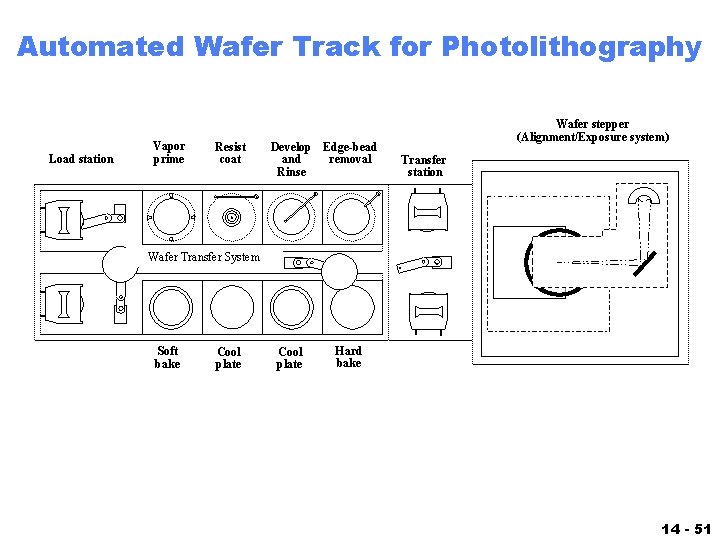 Automated Wafer Track for Photolithography

Load station

Vapor prime

Resist coat

Develop and Rinse

Edge-bead removal

Transfer station

Wafer stepper (Alignment/Exposure system)

Wafer Transfer System

Soft bake

Cool plate

Cool plate

Hard bake

14 - 51