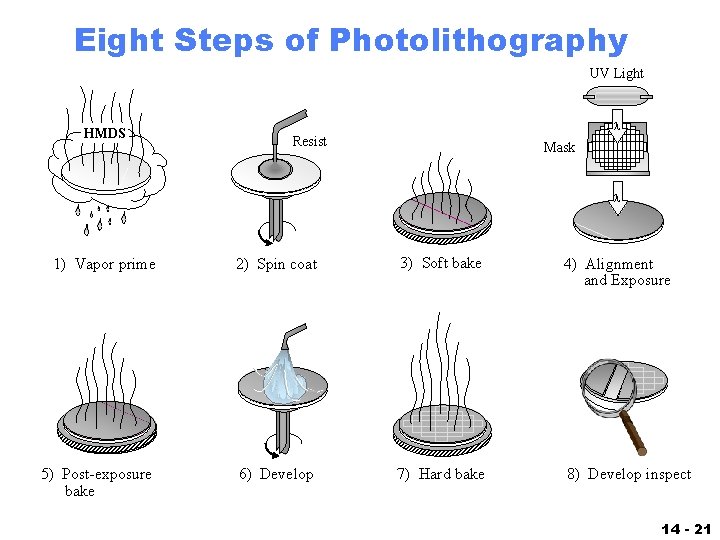 Eight Steps of Photolithography

HMDS

1) Vapor prime

Resist

2) Spin coat

3) Soft bake

UV Light

Mask

$\lambda$

$\lambda$

4) Alignment and Exposure

5) Post-exposure bake

6) Develop

7) Hard bake

8) Develop inspect

14 - 21