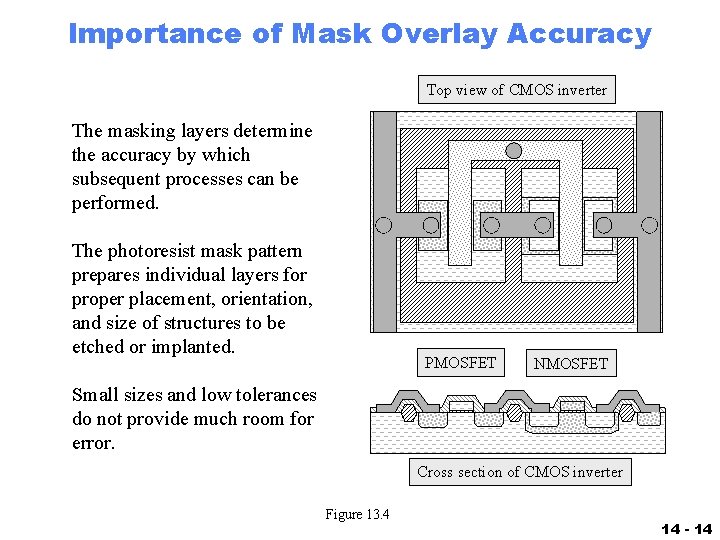 Importance of Mask Overlay Accuracy

The masking layers determine the accuracy by which subsequent processes can be performed.

The photoresist mask pattern prepares individual layers for proper placement, orientation, and size of structures to be etched or implanted.

Small sizes and low tolerances do not provide much room for error.

Top view of CMOS inverter

PMOSFET

NMOSFET

Cross section of CMOS inverter

Figure 13.4

14 - 14