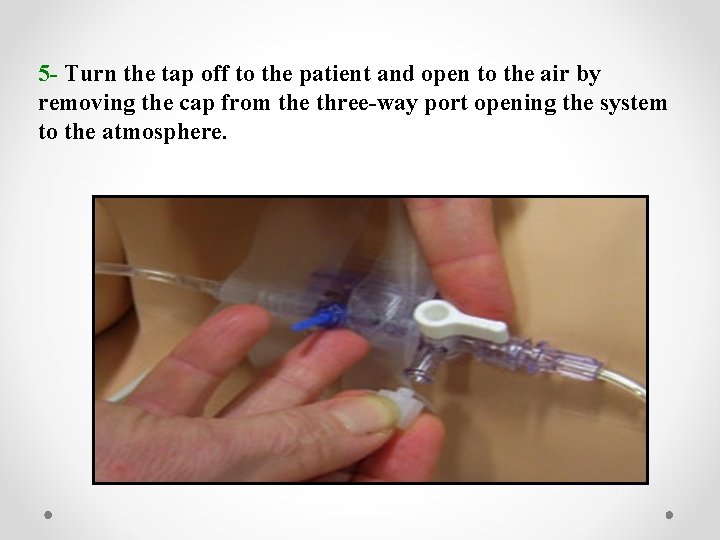 5- Turn the tap off to the patient and open to the air by removing the cap from the three-way port opening the system to the atmosphere.