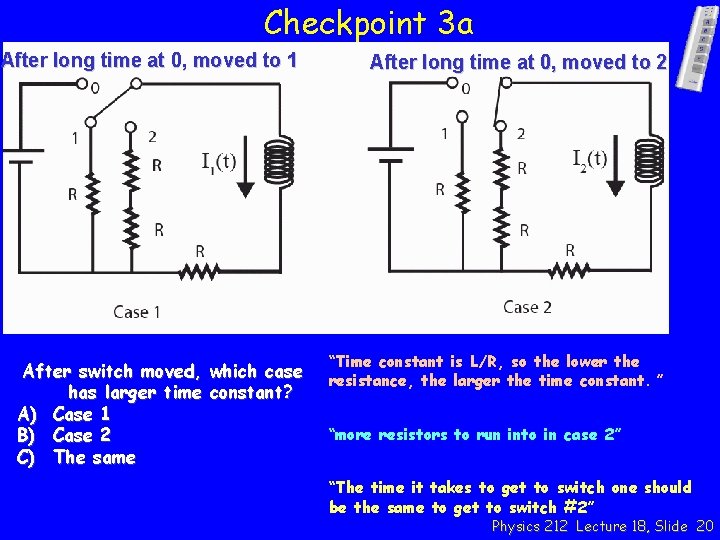 Checkpoint 3a

After long time at 0, moved to 1

0
1
2
R
R
R
R
$I_1(t)$
Case 1

After long time at 0, moved to 2

0
1
2
R
R
R
R
$I_2(t)$
Case 2

After switch moved, which case has larger time constant?
A) Case 1
B) Case 2
C) The same

"Time constant is L/R, so the lower the resistance, the larger the time constant. "

"more resistors to run into in case 2"

"The time it takes to get to switch one should be the same to get to switch #2"

Physics 212 Lecture 18, Slide 20