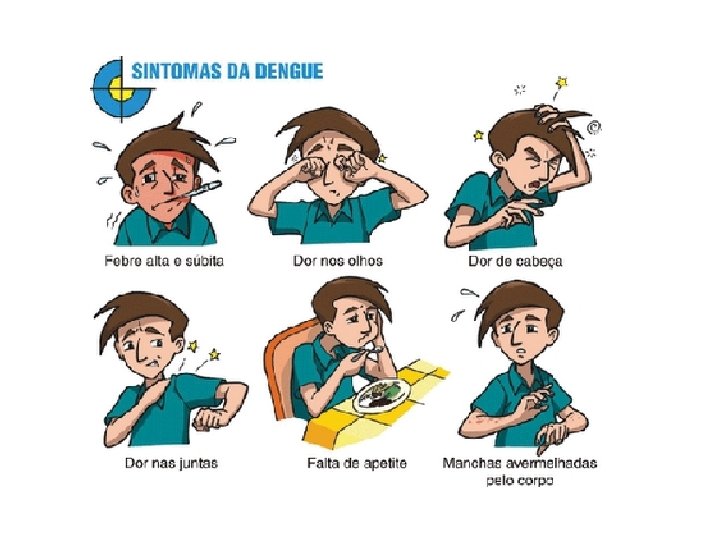 SINTOMAS DA DENGUE

Febre alta e súbita

Dor nos olhos

Dor de cabeça

Dor nas juntas

Falta de apetite

Manchas avermelhadas pelo corpo