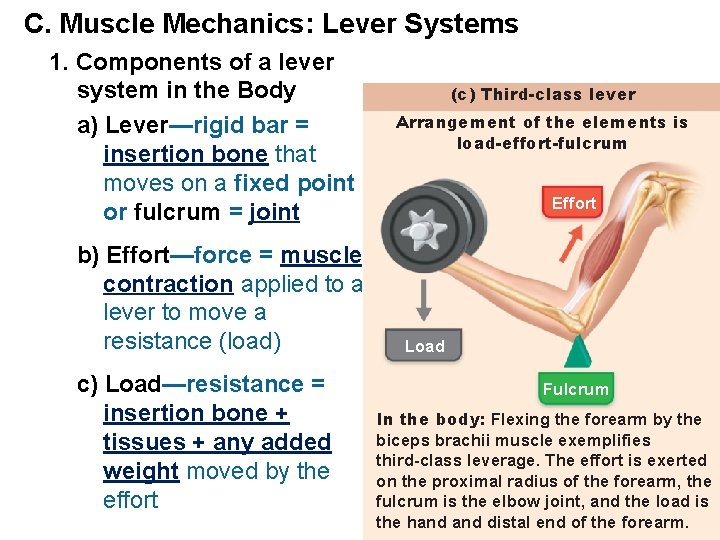 C. Muscle Mechanics: Lever Systems

1. Components of a lever system in the Body

a) Lever—rigid bar = insertion bone that moves on a fixed point or fulcrum = joint

b) Effort—force = muscle contraction applied to a lever to move a resistance (load)

c) Load—resistance = insertion bone + tissues + any added weight moved by the effort

(c) Third-class lever

Arrangement of the elements is load-effort-fulcrum

Effort

Load

Fulcrum

In the body: Flexing the forearm by the biceps brachii muscle exemplifies third-class leverage. The effort is exerted on the proximal radius of the forearm, the fulcrum is the elbow joint, and the load is the hand and distal end of the forearm.