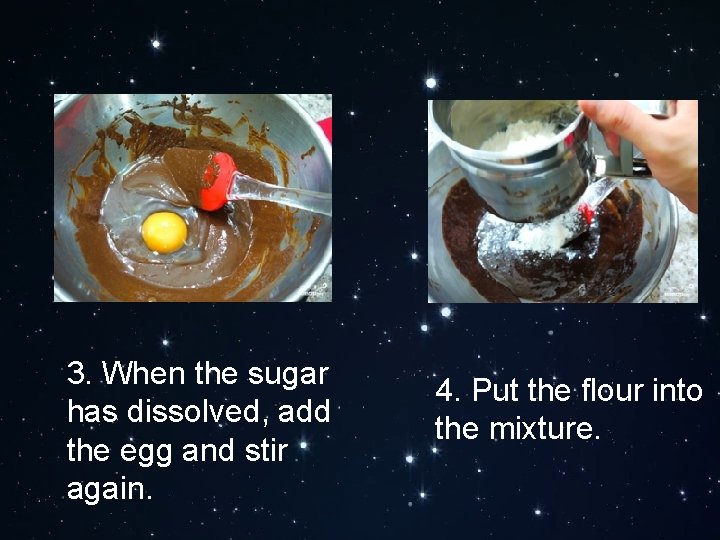 3. When the sugar has dissolved, add the egg and stir again.

4. Put the flour into the mixture.