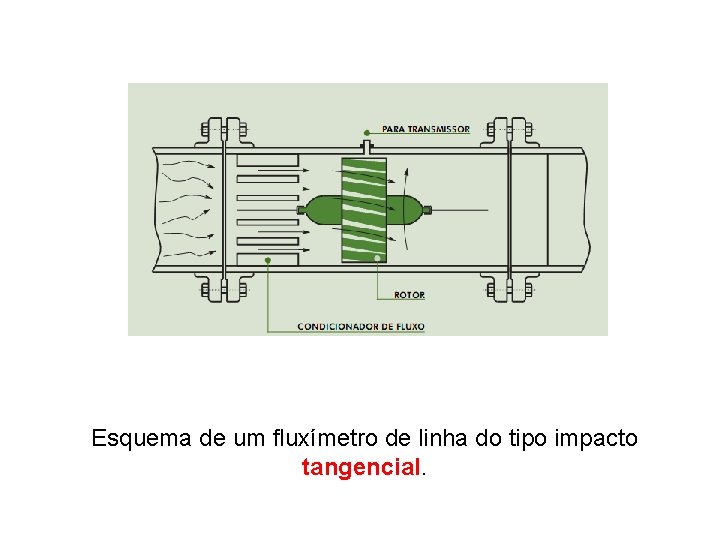 PARA TRANSMISSOR

ROTOR

CONDICIONADOR DE FLUXO

Esquema de um fluxímetro de linha do tipo impacto tangencial.