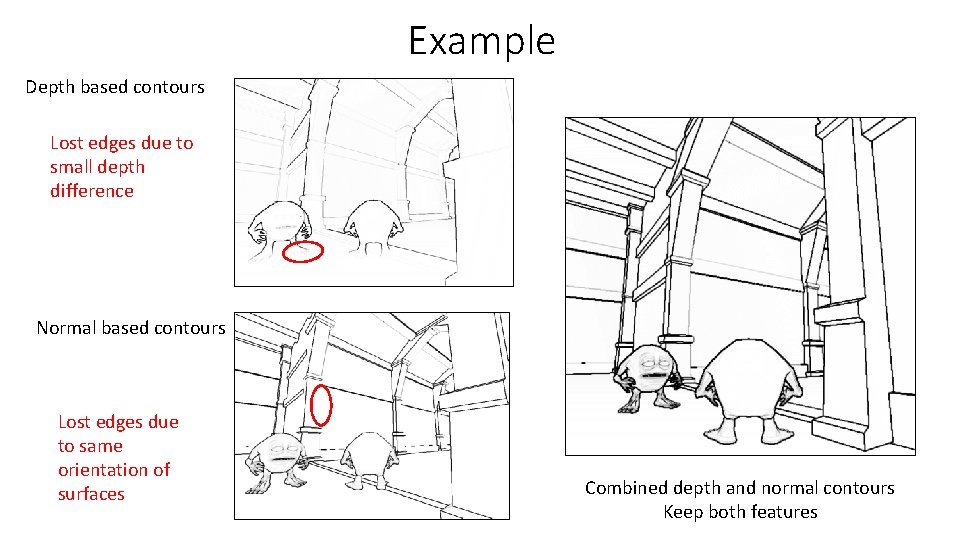 Example

Depth based contours

Lost edges due to small depth difference

Normal based contours

Lost edges due to same orientation of surfaces

Combined depth and normal contours
Keep both features