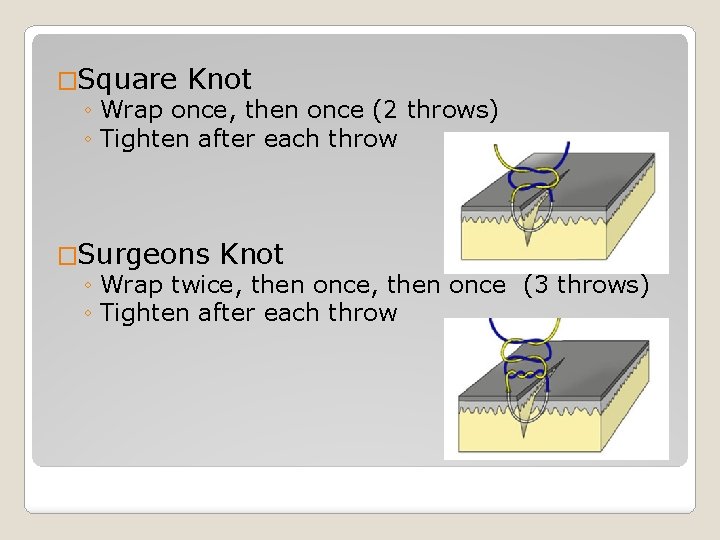 □Square Knot
◦ Wrap once, then once (2 throws)
◦ Tighten after each throw

□Surgeons Knot
◦ Wrap twice, then once, then once (3 throws)
◦ Tighten after each throw