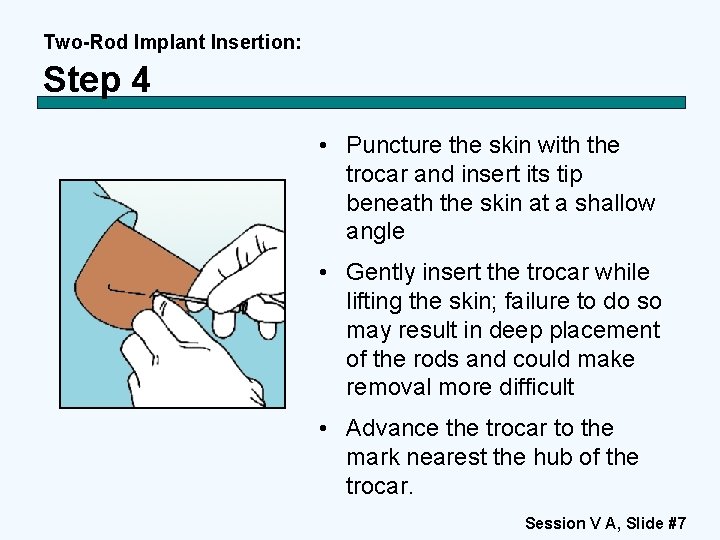 Two-Rod Implant Insertion:

Step 4

• Puncture the skin with the trocar and insert its tip beneath the skin at a shallow angle

• Gently insert the trocar while lifting the skin; failure to do so may result in deep placement of the rods and could make removal more difficult

• Advance the trocar to the mark nearest the hub of the trocar.

Session V A, Slide #7