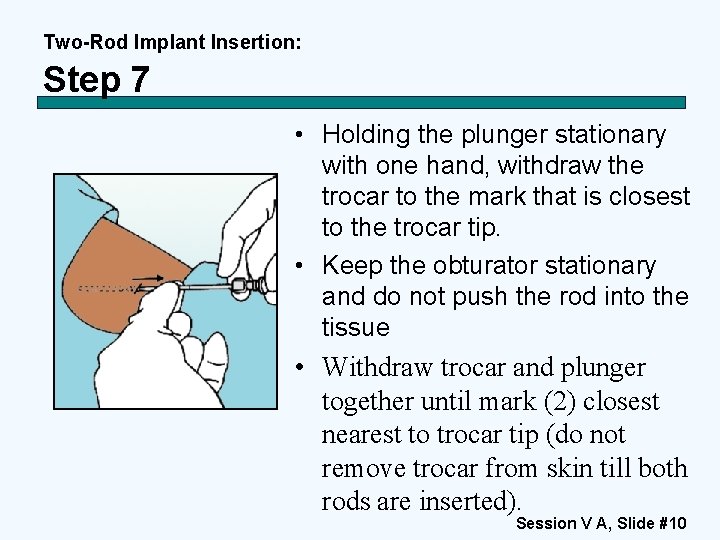 Two-Rod Implant Insertion:

Step 7

• Holding the plunger stationary with one hand, withdraw the trocar to the mark that is closest to the trocar tip.

• Keep the obturator stationary and do not push the rod into the tissue

• Withdraw trocar and plunger together until mark (2) closest nearest to trocar tip (do not remove trocar from skin till both rods are inserted).

Session V A, Slide #10