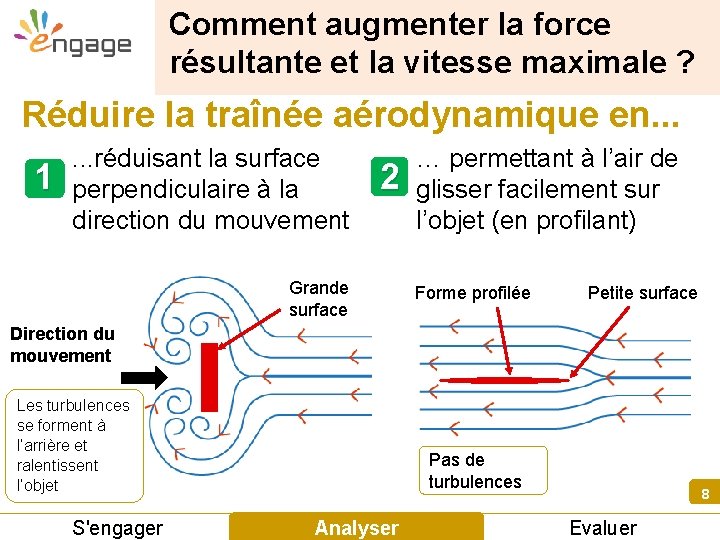 engage

Comment augmenter la force résultante et la vitesse maximale ?

Réduire la traînée aérodynamique en...

1 ...réduisant la surface perpendiculaire à la direction du mouvement

2 … permettant à l'air de glisser facilement sur l'objet (en profilant)

Grande surface

Direction du mouvement

Les turbulences se forment à l'arrière et ralentissent l'objet

Forme profilée

Petite surface

Pas de turbulences

8

S'engager

Analyser

Evaluer