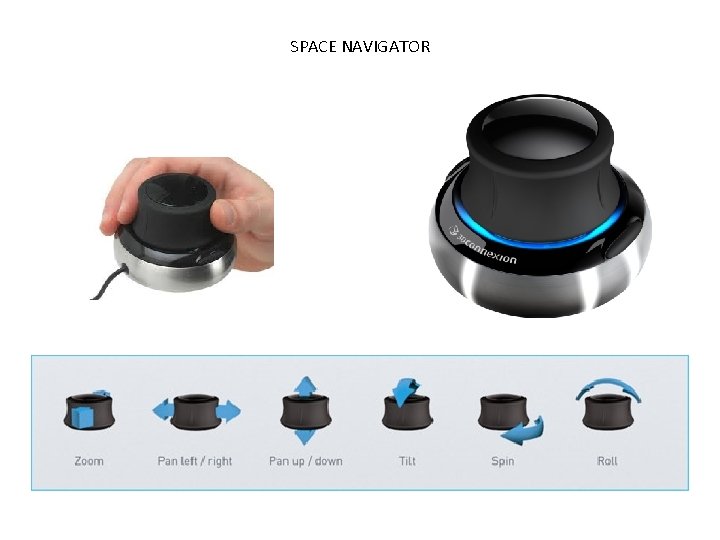 SPACE NAVIGATOR

3Dconnexion

Zoom

Pan left / right

Pan up / down

Tilt

Spin

Roll