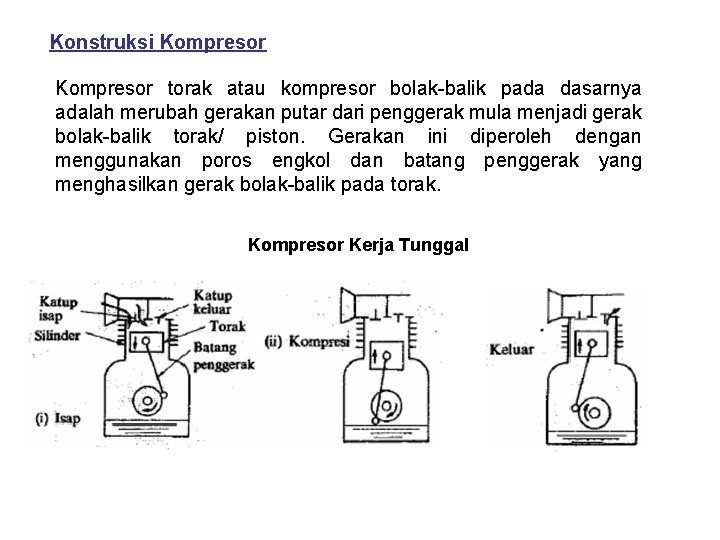 Konstruksi Kompresor

Kompresor torak atau kompresor bolak-balik pada dasarnya adalah merubah gerakan putar dari penggerak mula menjadi gerak bolak-balik torak/ piston. Gerakan ini diperoleh dengan menggunakan poros engkol dan batang penggerak yang menghasilkan gerak bolak-balik pada torak.

Kompresor Kerja Tunggal

Katup isap
Silinder
Katup keluar
Torak
Batang penggerak
(i) Isap

(ii) Kompresi

Keluar