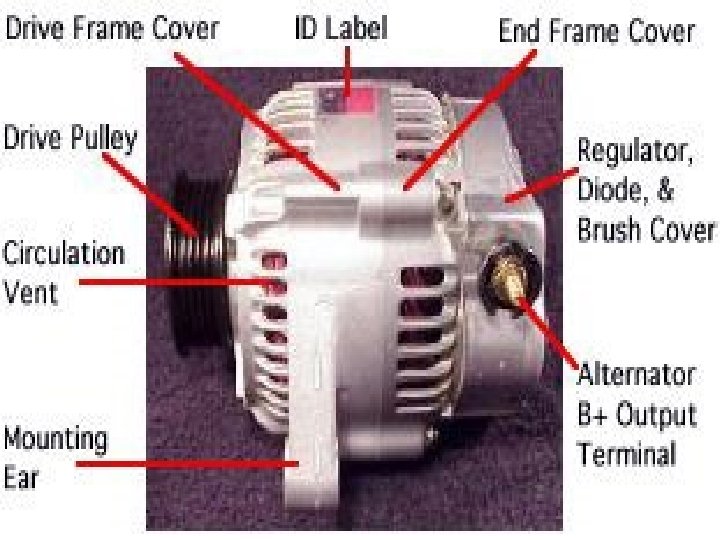 Drive Frame Cover
ID Label
End Frame Cover
Drive Pulley
Regulator, Diode, & Brush Cover
Circulation Vent
Alternator B+ Output Terminal
Mounting Ear