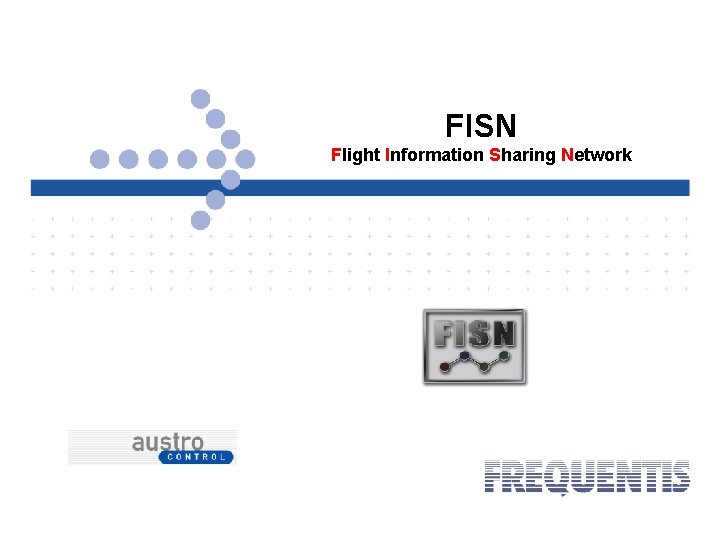 FISN
Flight Information Sharing Network

FISN

austro
CONTROL

FREQUENTIS