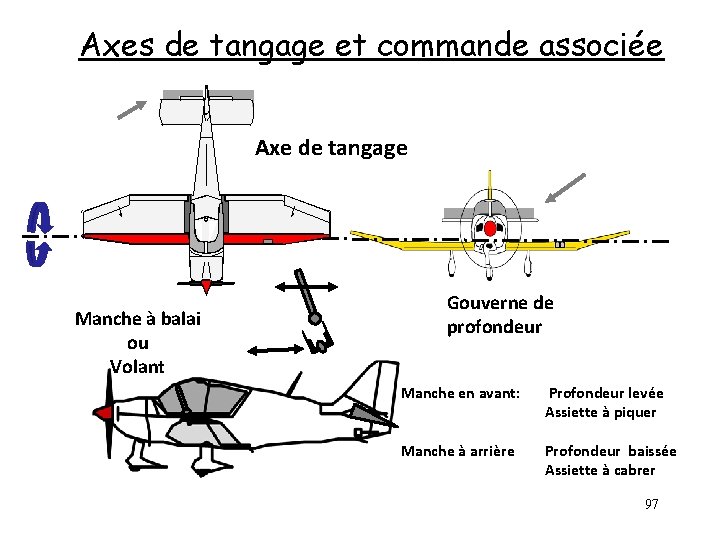 Axes de tangage et commande associée

Axe de tangage

Gouverne de profondeur

Manche à balai ou Volant

Manche en avant: Profondeur levée Assiette à piquer

Manche à arrière Profondeur baissée Assiette à cabrer

97