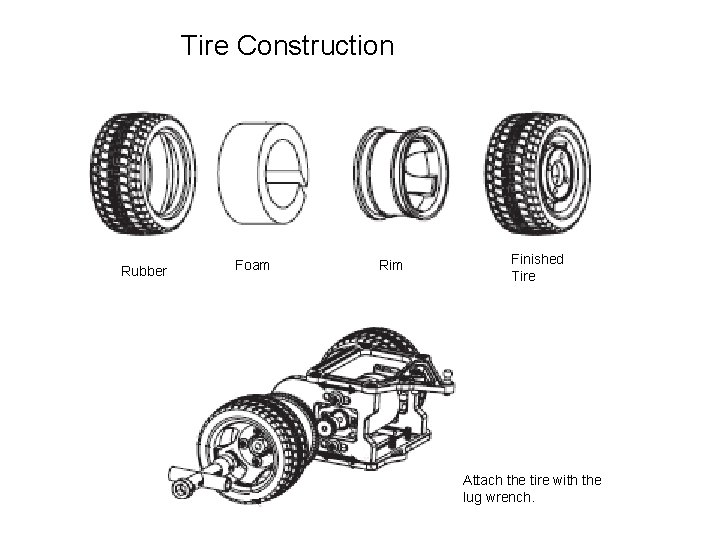 Tire Construction

Rubber

Foam

Rim

Finished Tire

Attach the tire with the lug wrench.