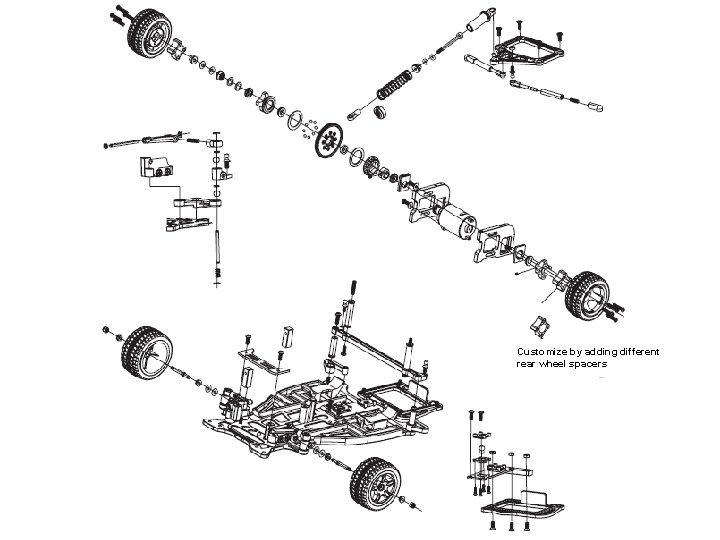 Customize by adding different rear wheel spacers