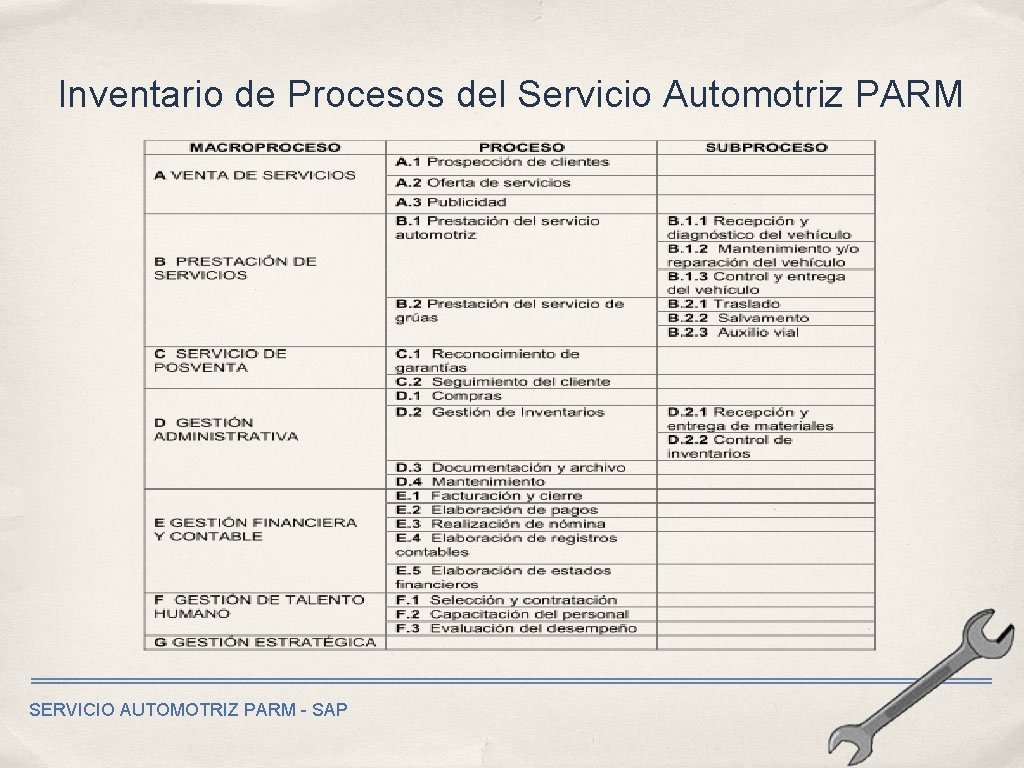 Inventario de Procesos del Servicio Automotriz PARM

| MACROPROCESO | PROCESO | SUBPROCESO |
|---|---|---|
| A VENTA DE SERVICIOS | A.1 Prospección de clientes | |
| | A.2 Oferta de servicios | |
| | A.3 Publicidad | |
| B PRESTACIÓN DE SERVICIOS | B.1 Prestación del servicio automotriz | B.1.1 Recepción y diagnóstico del vehículo |
| | | B.1.2 Mantenimiento y/o reparación del vehículo |
| | | B.1.3 Control y entrega del vehículo |
| | B.2 Prestación del servicio de grúas | B.2.1 Traslado |
| | | B.2.2 Salvamento |
| | | B.2.3 Auxilio vial |
| C SERVICIO DE POSVENTA | C.1 Reconocimiento de garantías | |
| | C.2 Seguimiento del cliente | |
| D GESTIÓN ADMINISTRATIVA | D.1 Compras | |
| | D.2 Gestión de Inventarios | D.2.1 Recepción y entrega de materiales |
| | | D.2.2 Control de inventarios |
| | D.3 Documentación y archivo | |
| | D.4 Mantenimiento | |
| E GESTIÓN FINANCIERA Y CONTABLE | E.1 Facturación y cierre | |
| | E.2 Elaboración de pagos | |
| | E.3 Realización de nómina | |
| | E.4 Elaboración de registros contables | |
| | E.5 Elaboración de estados financieros | |
| F GESTIÓN DE TALENTO HUMANO | F.1 Selección y contratación | |
| | F.2 Capacitación del personal | |
| | F.3 Evaluación del desempeño | |
| G GESTIÓN ESTRATÉGICA | | |

SERVICIO AUTOMOTRIZ PARM - SAP