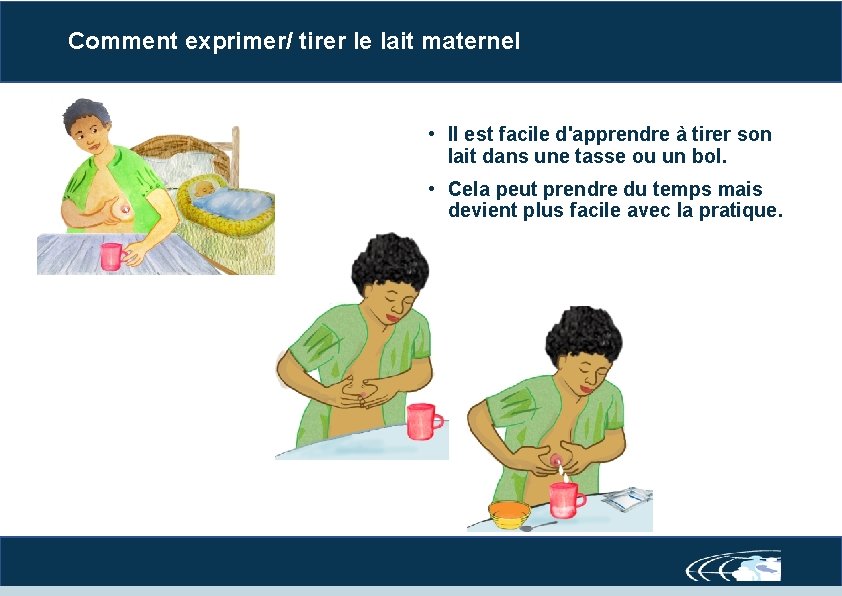 Comment exprimer/ tirer le lait maternel

• Il est facile d'apprendre à tirer son lait dans une tasse ou un bol.
• Cela peut prendre du temps mais devient plus facile avec la pratique.