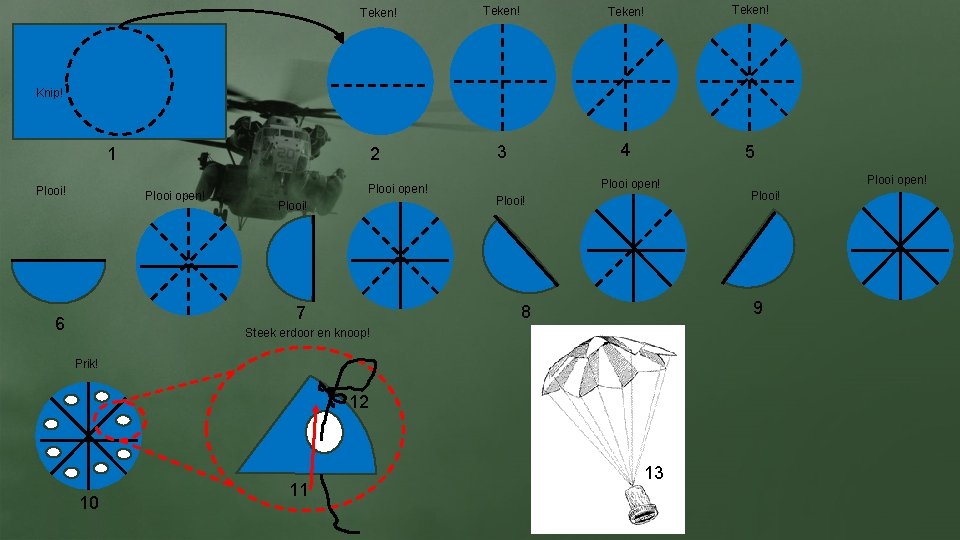 Knip!

1

Teken!

2

Teken!

3

Teken!

4

Teken!

5

Plooi!

6

Plooi open!

Plooi!

7

Plooi open!

Plooi!

8

Plooi open!

Plooi!

9

Plooi open!

Prik!

10

Steek erdoor en knoop!

12

11

13