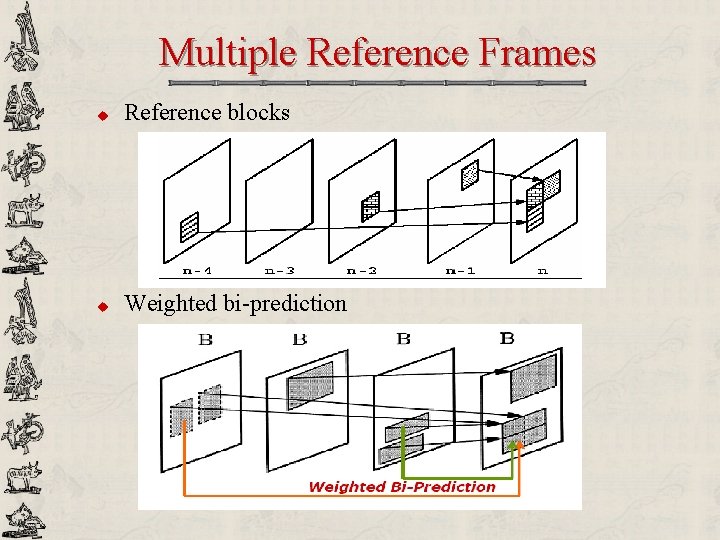 Multiple Reference Frames

Reference blocks

n-4 n-3 n-2 n-1 n

Weighted bi-prediction

B B B B

Weighted Bi-Prediction