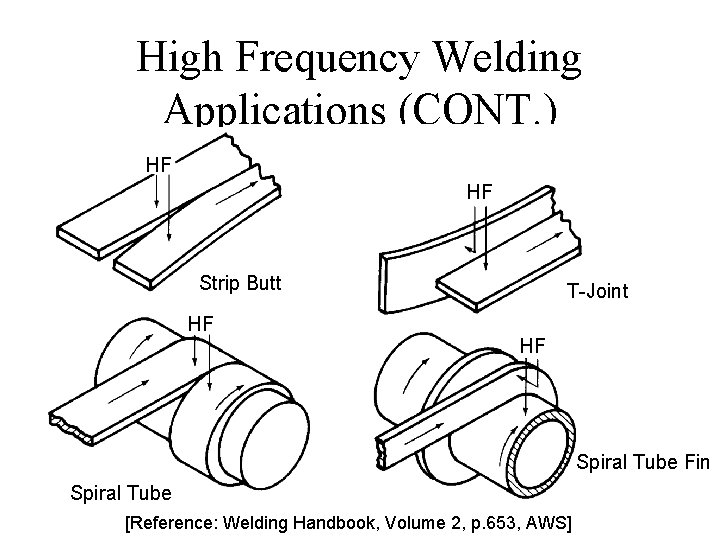 High Frequency Welding Applications (CONT.)

HF

Strip Butt

HF

T-Joint

HF

Spiral Tube

HF

Spiral Tube Fin

[Reference: Welding Handbook, Volume 2, p.653, AWS]