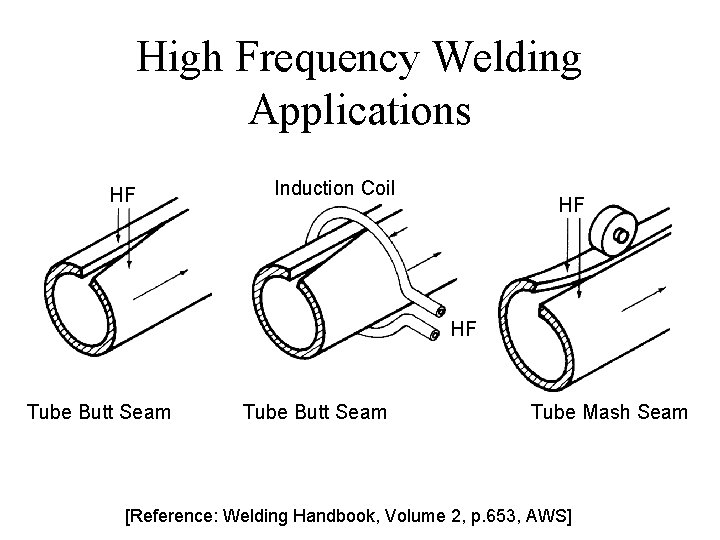 High Frequency Welding Applications

HF

Induction Coil

HF

HF

Tube Butt Seam

Tube Butt Seam

Tube Mash Seam

[Reference: Welding Handbook, Volume 2, p.653, AWS]